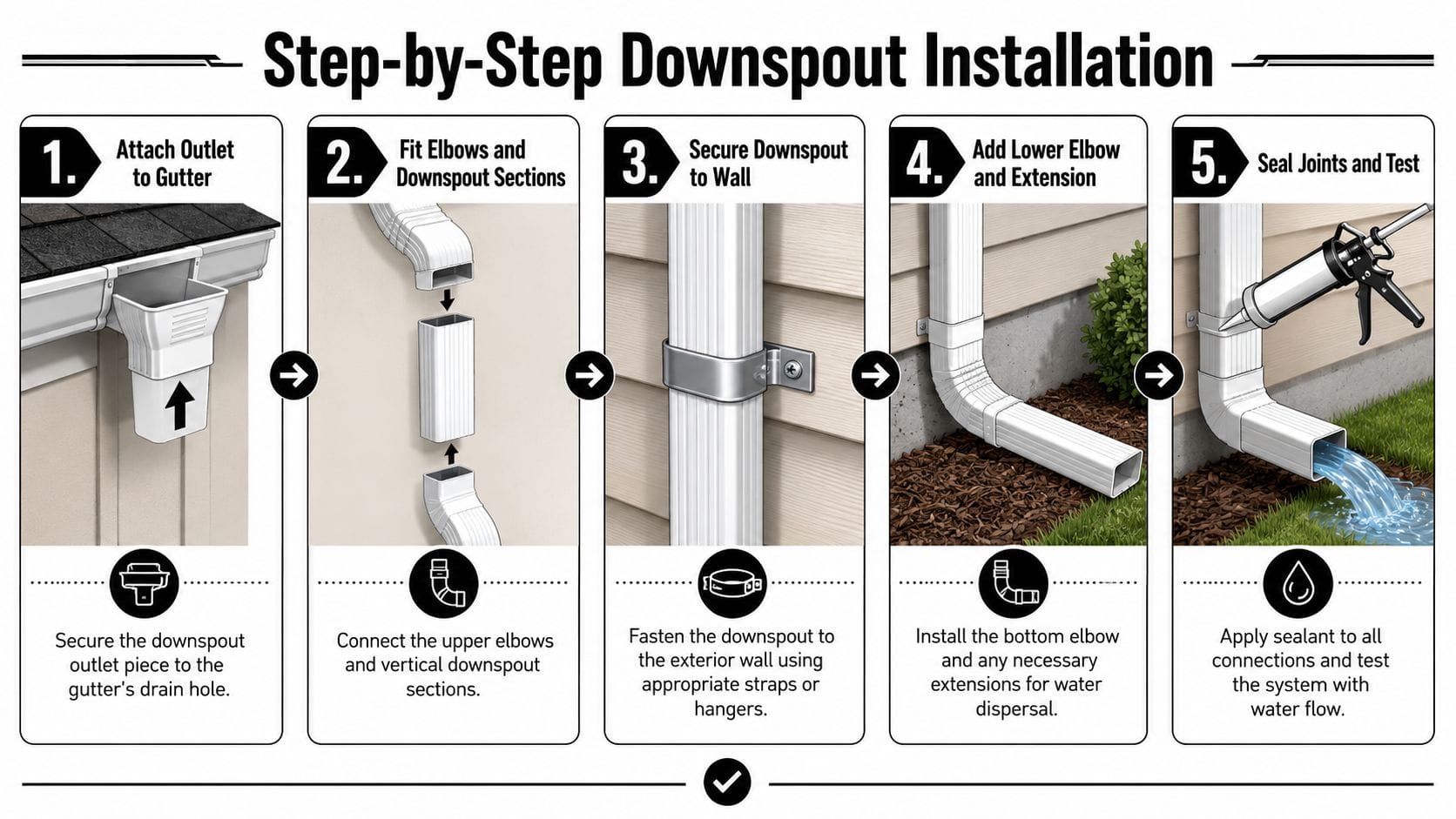 Step-by-Step Downspout Installation

1. Attach Outlet to Gutter

Secure the downspout outlet piece to the gutter's drain hole.

2. Fit Elbows and Downspout Sections

Connect the upper elbows and vertical downspout sections.

3. Secure Downspout to Wall

Fasten the downspout to the exterior wall using appropriate straps or hangers.

4. Add Lower Elbow and Extension

Install the bottom elbow and any necessary extensions for water dispersal.

5. Seal Joints and Test

Apply sealant to all connections and test the system with water flow.