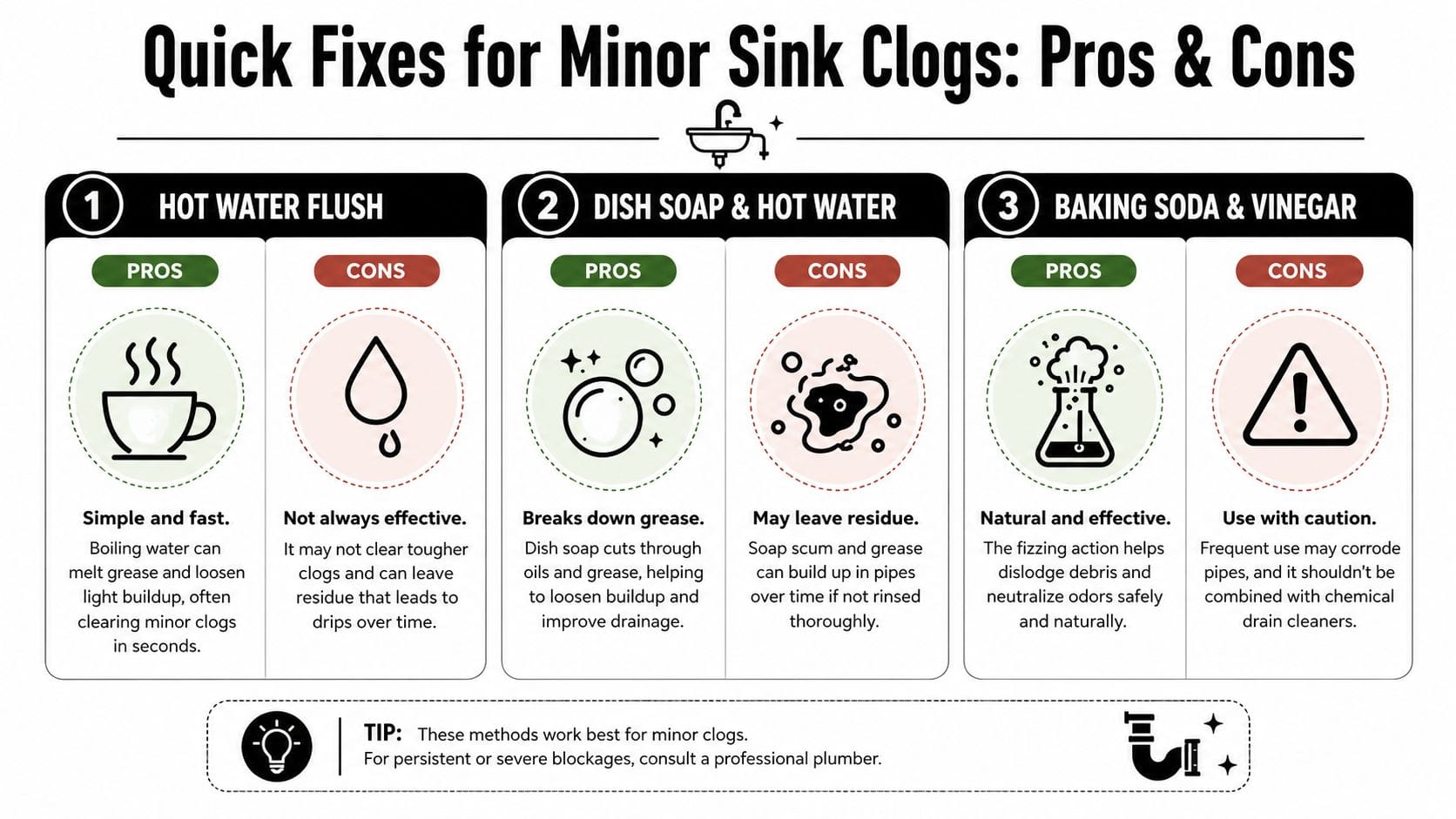 Quick Fixes for Minor Sink Clogs: Pros & Cons

1 HOT WATER FLUSH

PROS

Simple and fast.
Boiling water can melt grease and loosen light buildup, often clearing minor clogs in seconds.

CONS

Not always effective.
It may not clear tougher clogs and can leave residue that leads to drips over time.

2 DISH SOAP & HOT WATER

PROS

Breaks down grease.
Dish soap cuts through oils and grease, helping to loosen buildup and improve drainage.

CONS

May leave residue.
Soap scum and grease can build up in pipes over time if not rinsed thoroughly.

3 BAKING SODA & VINEGAR

PROS

Natural and effective.
The fizzing action helps dislodge debris and neutralize odors safely and naturally.

CONS

Use with caution.
Frequent use may corrode pipes, and it shouldn't be combined with chemical drain cleaners.

TIP: These methods work best for minor clogs.
For persistent or severe blockages, consult a professional plumber.