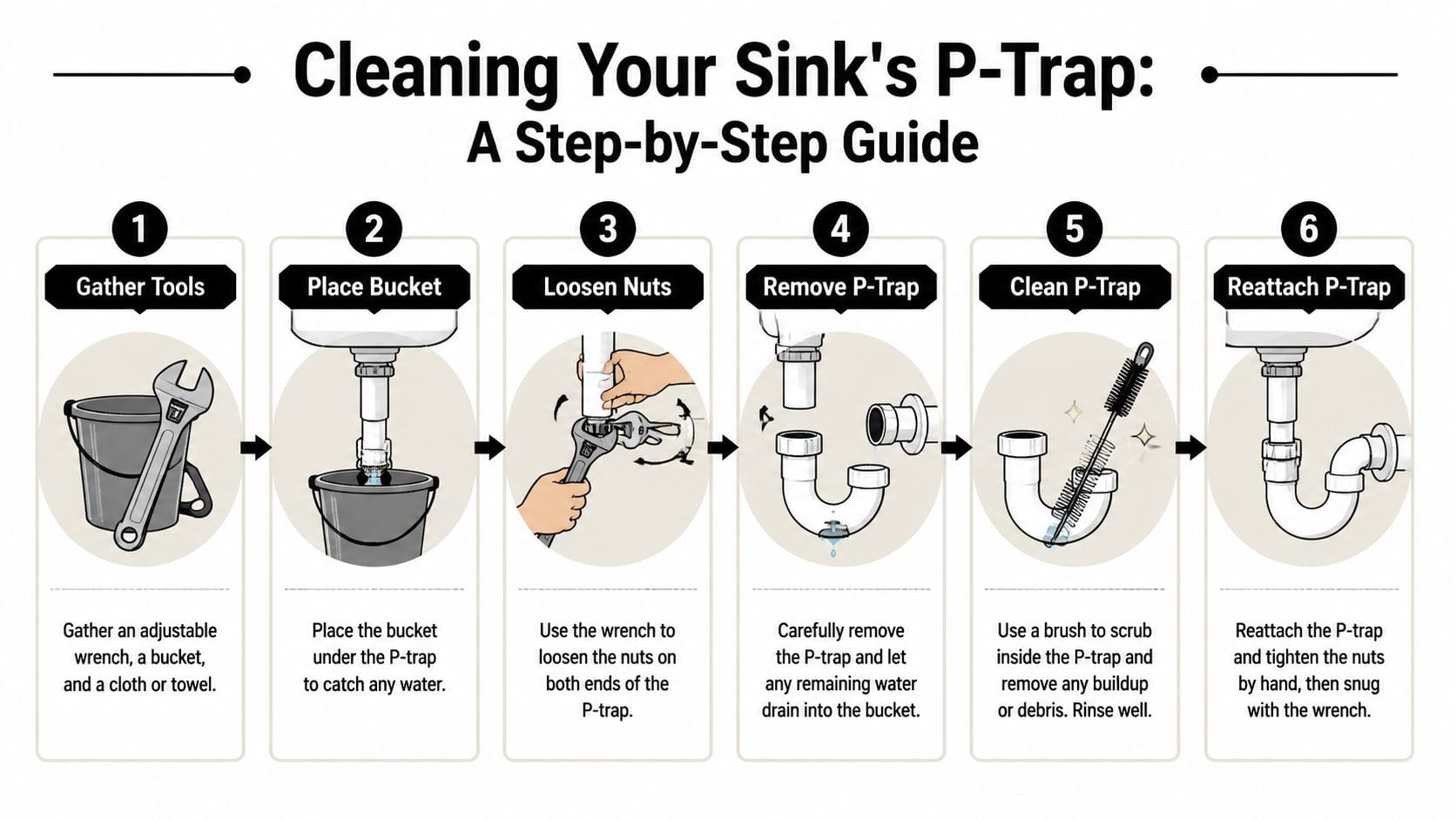 Cleaning Your Sink's P-Trap:
A Step-by-Step Guide

1
Gather Tools
Gather an adjustable wrench, a bucket, and a cloth or towel.

2
Place Bucket
Place the bucket under the P-trap to catch any water.

3
Loosen Nuts
Use the wrench to loosen the nuts on both ends of the P-trap.

4
Remove P-Trap
Carefully remove the P-trap and let any remaining water drain into the bucket.

5
Clean P-Trap
Use a brush to scrub inside the P-trap and remove any buildup or debris. Rinse well.

6
Reattach P-Trap
Reattach the P-trap and tighten the nuts by hand, then snug with the wrench.