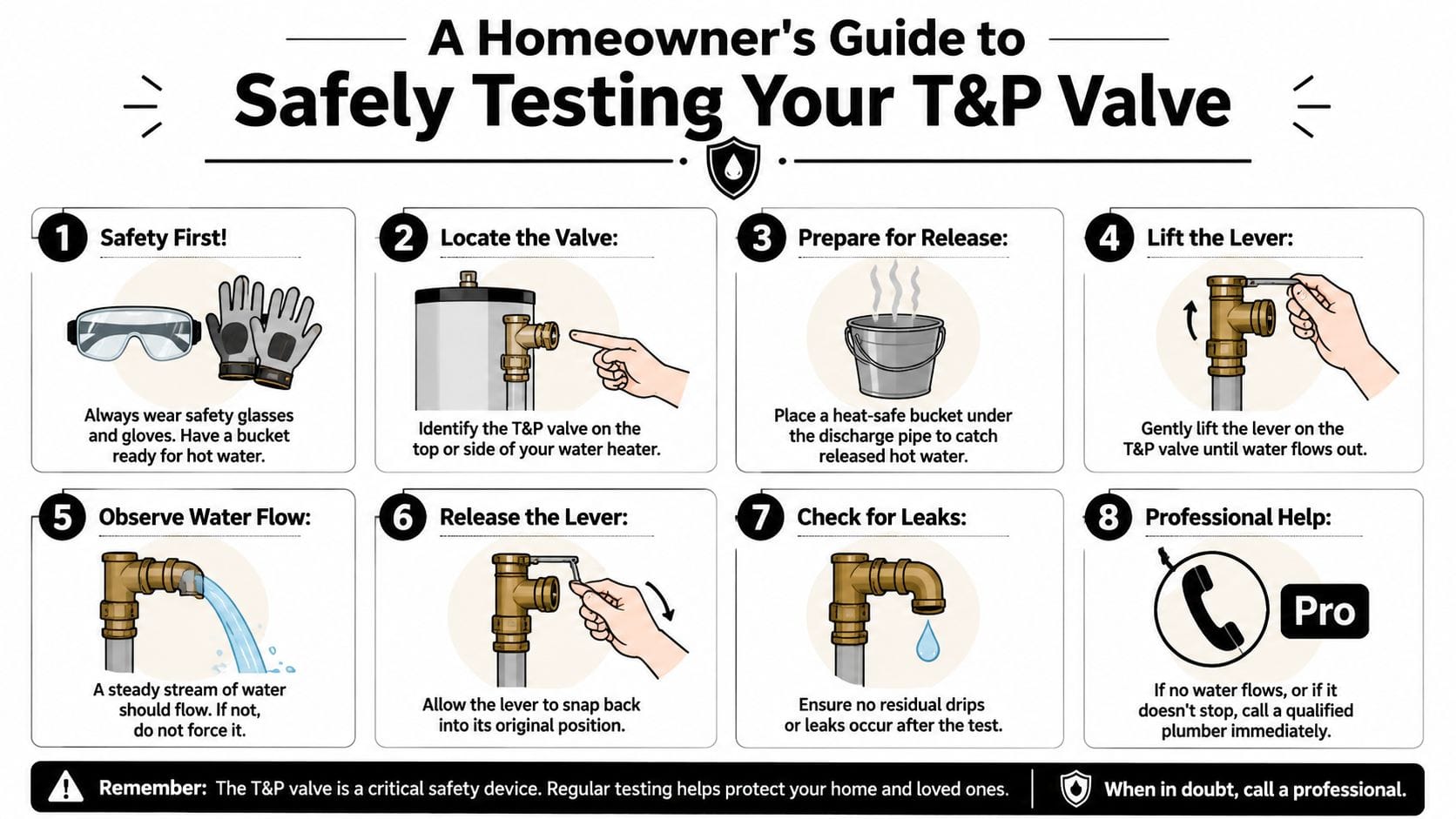 A Homeowner's Guide to
Safely Testing Your T&P Valve

1 Safety First!
Always wear safety glasses and gloves. Have a bucket ready for hot water.

2 Locate the Valve:
Identify the T&P valve on the top or side of your water heater.

3 Prepare for Release:
Place a heat-safe bucket under the discharge pipe to catch released hot water.

4 Lift the Lever:
Gently lift the lever on the T&P valve until water flows out.

5 Observe Water Flow:
A steady stream of water should flow. If not, do not force it.

6 Release the Lever:
Allow the lever to snap back into its original position.

7 Check for Leaks:
Ensure no residual drips or leaks occur after the test.

8 Professional Help:
Pro
If no water flows, or if it doesn't stop, call a qualified plumber immediately.

Remember: The T&P valve is a critical safety device. Regular testing helps protect your home and loved ones.
When in doubt, call a professional.