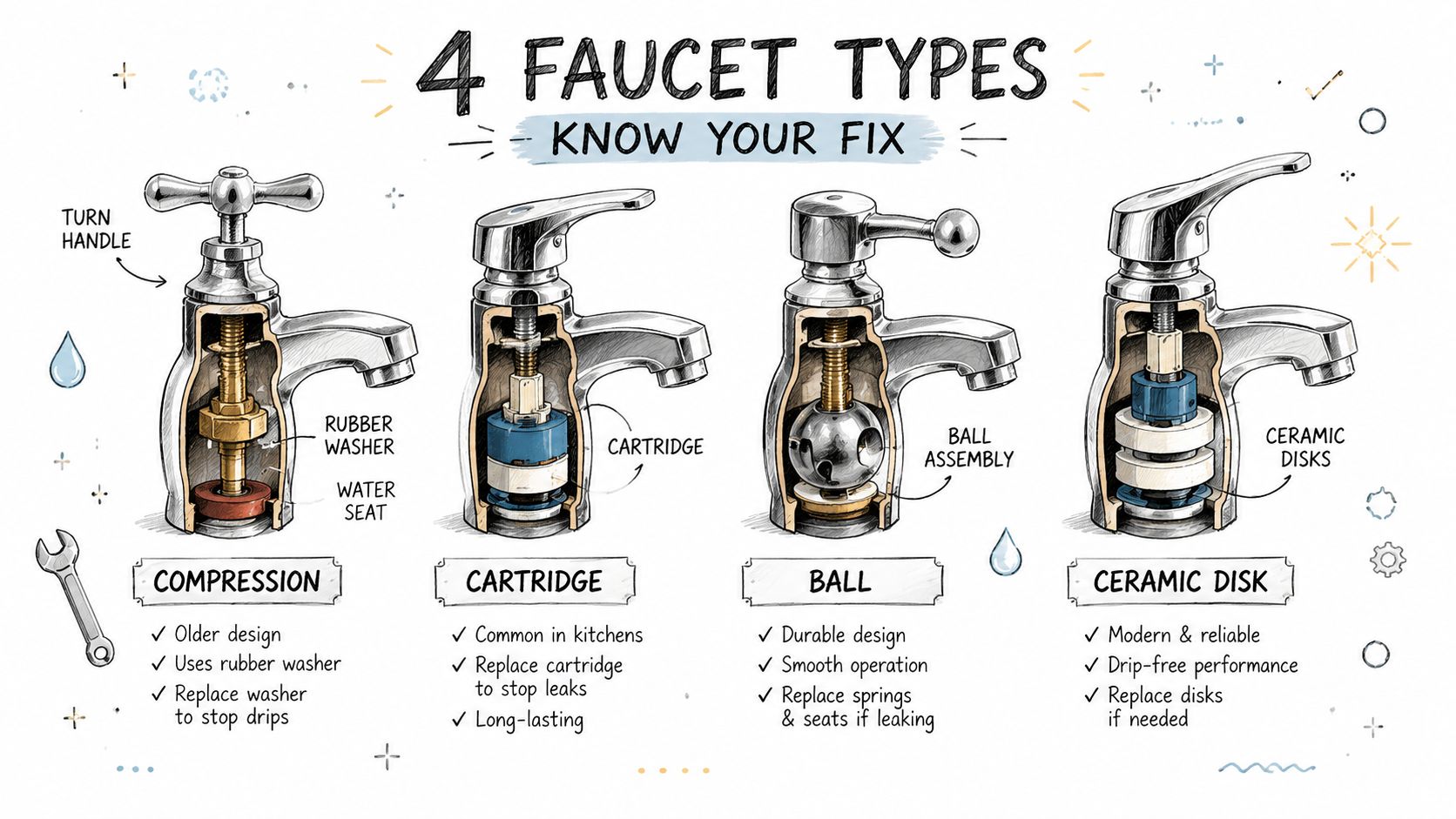 4 FAUCET TYPES

KNOW YOUR FIX

TURN HANDLE

RUBBER WASHER

WATER SEAT

CARTRIDGE

BALL ASSEMBLY

CERAMIC DISKS

COMPRESSION

✓ Older design
✓ Uses rubber washer
✓ Replace washer to stop drips

CARTRIDGE

✓ Common in kitchens
✓ Replace cartridge to stop leaks
✓ Long-lasting

BALL

✓ Durable design
✓ Smooth operation
✓ Replace springs & seats if leaking

CERAMIC DISK

✓ Modern & reliable
✓ Drip-free performance
✓ Replace disks if needed