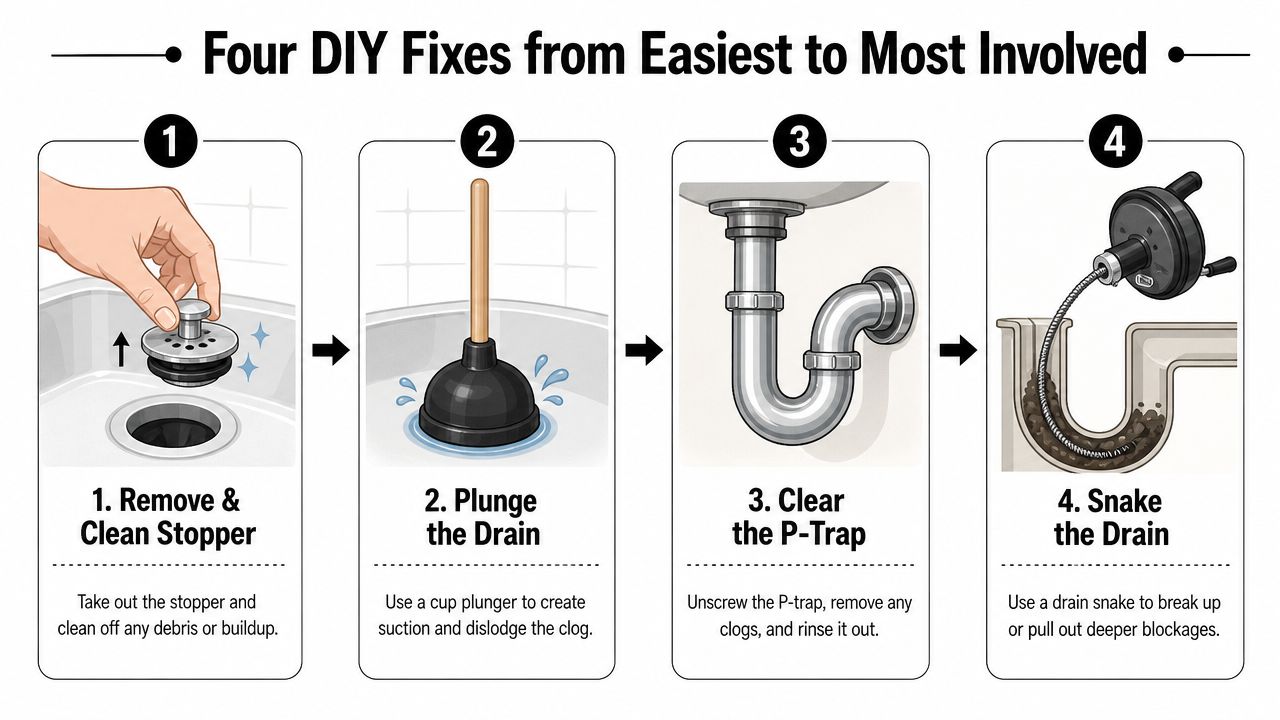 Four DIY Fixes from Easiest to Most Involved

1

1. Remove & Clean Stopper

Take out the stopper and clean off any debris or buildup.

2

2. Plunge the Drain

Use a cup plunger to create suction and dislodge the clog.

3

3. Clear the P-Trap

Unscrew the P-trap, remove any clogs, and rinse it out.

4

4. Snake the Drain

Use a drain snake to break up or pull out deeper blockages.